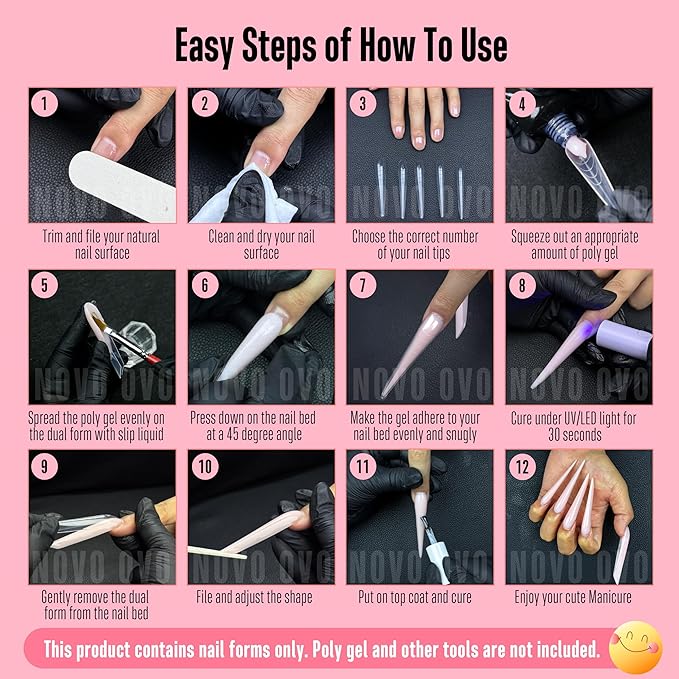 Easy Steps of How To Use

1
NOVO OVO
Trim and file your natural nail surface

2
NOVO OVO
Clean and dry your nail surface

3
NOVO OVO
Choose the correct number of your nail tips

4
NOVO OVO
Squeeze out an appropriate amount of poly gel

5
NOVO OVO
Spread the poly gel evenly on the dual form with slip liquid

6
NOVO OVO
Press down on the nail bed at a 45 degree angle

7
NOVO OVO
Make the gel adhere to your nail bed evenly and snugly

8
NOVO OVO
Cure under UV/LED light for 30 seconds

9
NOVO OVO
Gently remove the dual form from the nail bed

10
NOVO OVO
File and adjust the shape

11
NOVO OVO
Put on top coat and cure

12
NOVO OVO
Enjoy your cute Manicure

This product contains nail forms only. Poly gel and other tools are not included.