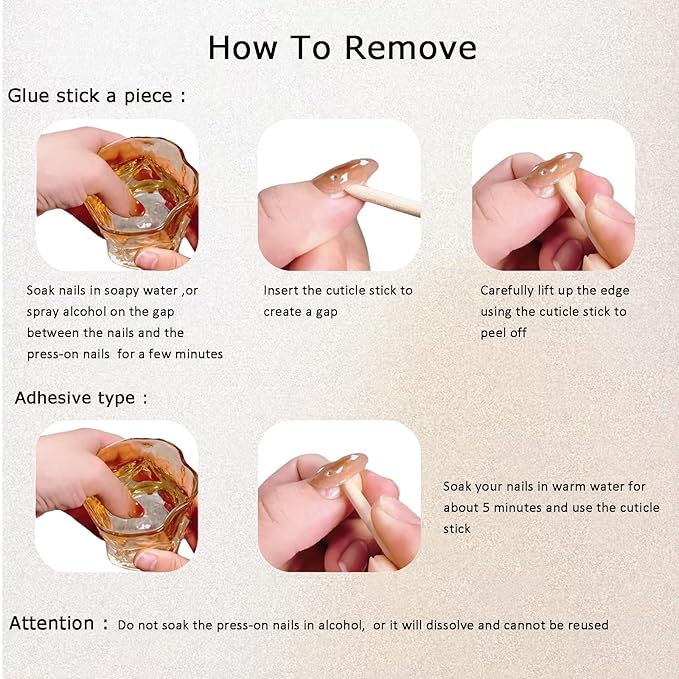 How To Remove

Glue stick a piece :

Soak nails in soapy water ,or spray alcohol on the gap between the nails and the press-on nails for a few minutes

Insert the cuticle stick to create a gap

Carefully lift up the edge using the cuticle stick to peel off

Adhesive type :

Soak your nails in warm water for about 5 minutes and use the cuticle stick

Attention : Do not soak the press-on nails in alcohol, or it will dissolve and cannot be reused