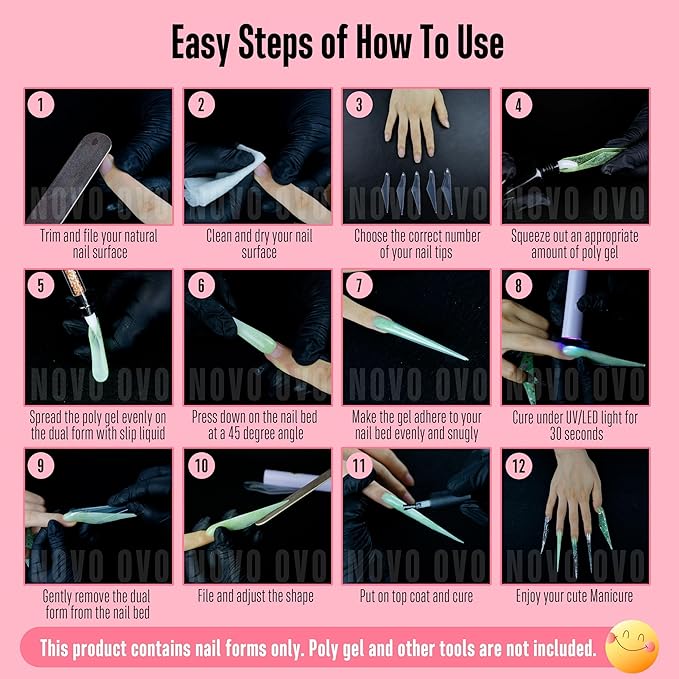 Easy Steps of How To Use

1
NOVO OVO
Trim and file your natural nail surface

2
NOVO OVO
Clean and dry your nail surface

3
NOVO OVO
Choose the correct number of your nail tips

4
NOVO OVO
Squeeze out an appropriate amount of poly gel

5
NOVO OVO
Spread the poly gel evenly on the dual form with slip liquid

6
NOVO OVO
Press down on the nail bed at a 45 degree angle

7
NOVO OVO
Make the gel adhere to your nail bed evenly and snugly

8
NOVO OVO
Cure under UV/LED light for 30 seconds

9
NOVO OVO
Gently remove the dual form from the nail bed

10
NOVO OVO
File and adjust the shape

11
NOVO OVO
Put on top coat and cure

12
NOVO OVO
Enjoy your cute Manicure

This product contains nail forms only. Poly gel and other tools are not included.