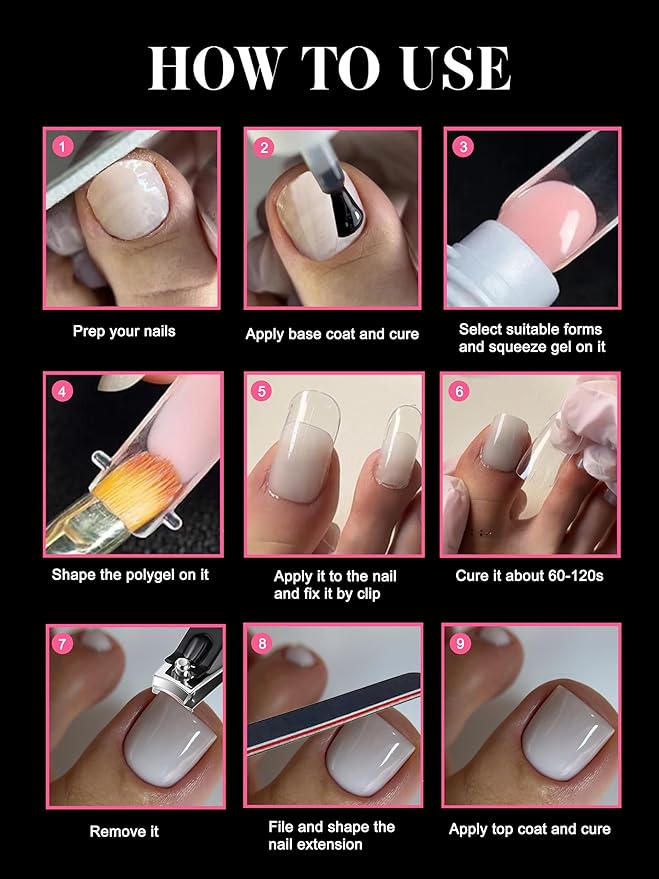 HOW TO USE

1

Prep your nails

2

Apply base coat and cure

3

Select suitable forms and squeeze gel on it

4

Shape the polygel on it

5

Apply it to the nail and fix it by clip

6

Cure it about 60-120s

7

Remove it

8

File and shape the nail extension

9

Apply top coat and cure