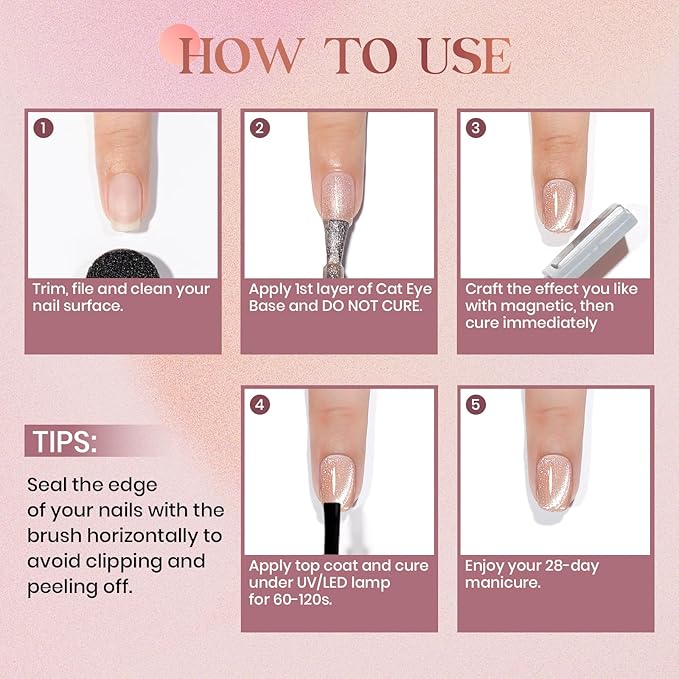 HOW TO USE

1

Trim, file and clean your nail surface.

2

Apply 1st layer of Cat Eye Base and DO NOT CURE.

3

Craft the effect you like with magnetic, then cure immediately

TIPS:

Seal the edge of your nails with the brush horizontally to avoid clipping and peeling off.

4

Apply top coat and cure under UV/LED lamp for 60-120s.

5

Enjoy your 28-day manicure.