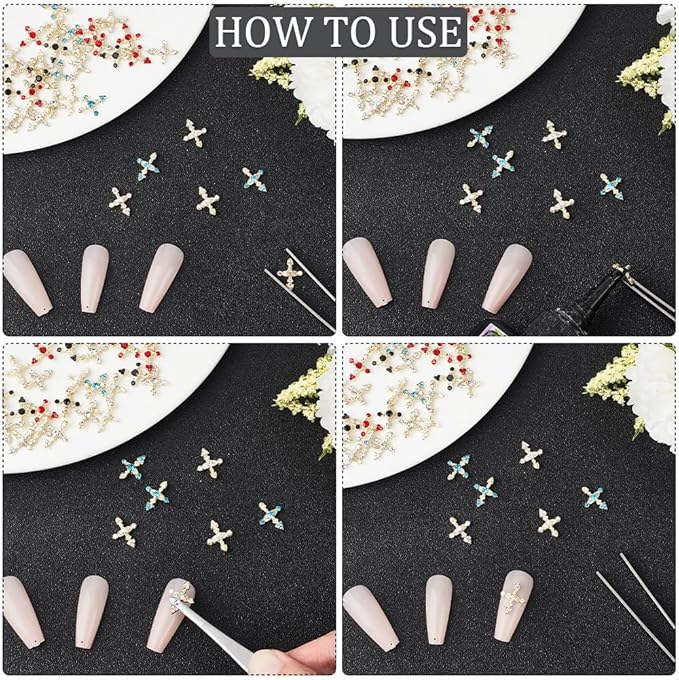 HOW TO USE