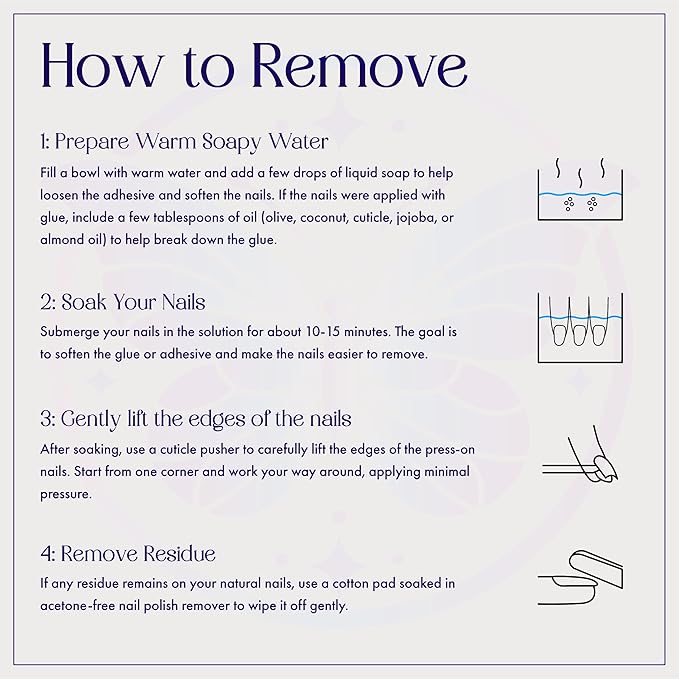 How to Remove

1: Prepare Warm Soapy Water

Fill a bowl with warm water and add a few drops of liquid soap to help loosen the adhesive and soften the nails. If the nails were applied with glue, include a few tablespoons of oil (olive, coconut, cuticle, jojoba, or almond oil) to help break down the glue.

2: Soak Your Nails

Submerge your nails in the solution for about 10-15 minutes. The goal is to soften the glue or adhesive and make the nails easier to remove.

3: Gently lift the edges of the nails

After soaking, use a cuticle pusher to carefully lift the edges of the press-on nails. Start from one corner and work your way around, applying minimal pressure.

4: Remove Residue

If any residue remains on your natural nails, use a cotton pad soaked in acetone-free nail polish remover to wipe it off gently.