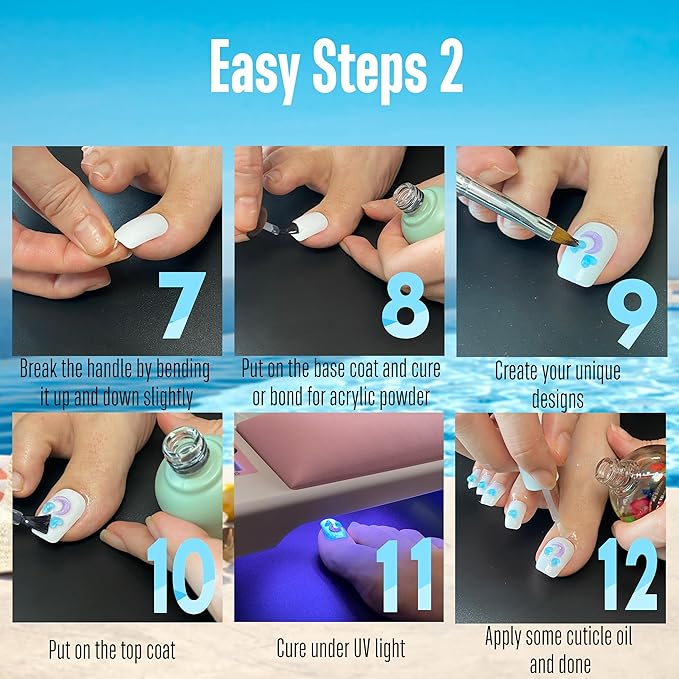 Easy Steps 2

7

Break the handle by bending it up and down slightly

8

Put on the base coat and cure or bond for acrylic powder

9

Create your unique designs

10

Put on the top coat

11

Cure under UV light

12

Apply some cuticle oil and done