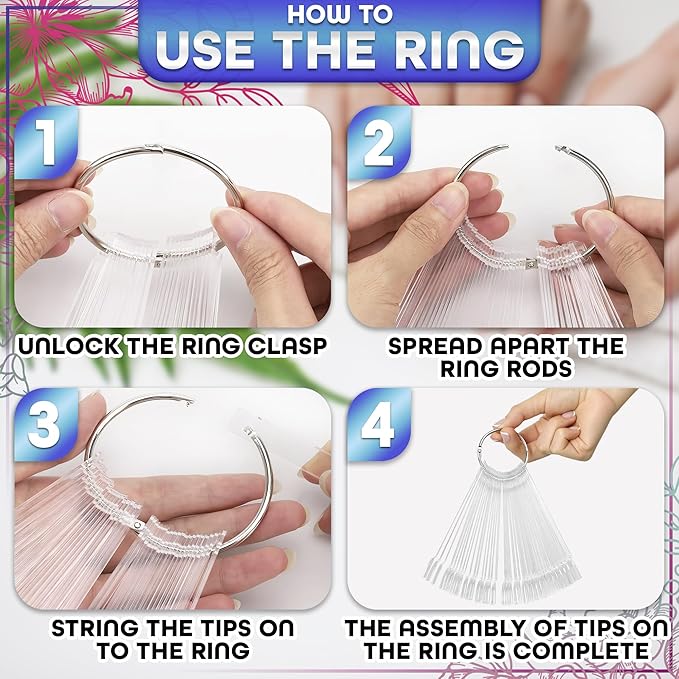 HOW TO
USE THE RING

1

UNLOCK THE RING CLASP

2

SPREAD APART THE RING RODS

3

STRING THE TIPS ON TO THE RING

4

THE ASSEMBLY OF TIPS ON THE RING IS COMPLETE