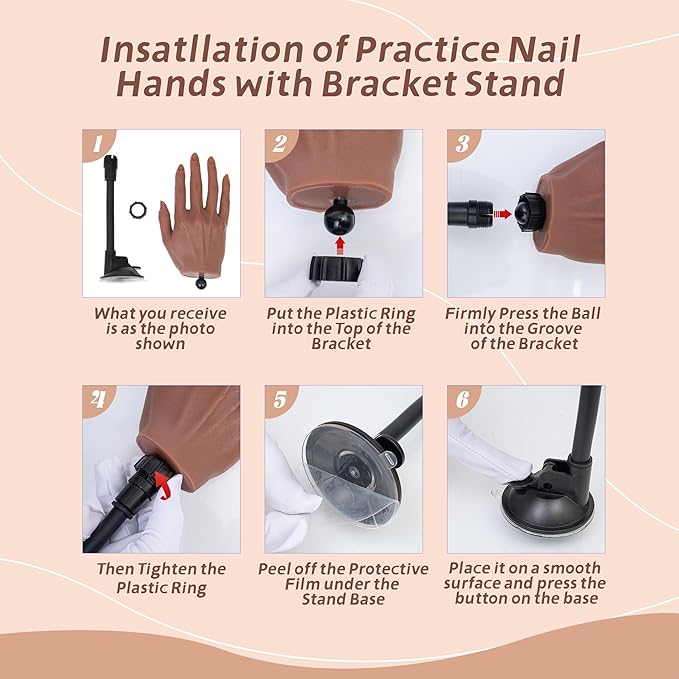 Insatllation of Practice Nail Hands with Bracket Stand

1

What you receive is as the photo shown

2

Put the Plastic Ring into the Top of the Bracket

3

Firmly Press the Ball into the Groove of the Bracket

4

Then Tighten the Plastic Ring

5

Peel off the Protective Film under the Stand Base

6

Place it on a smooth surface and press the button on the base