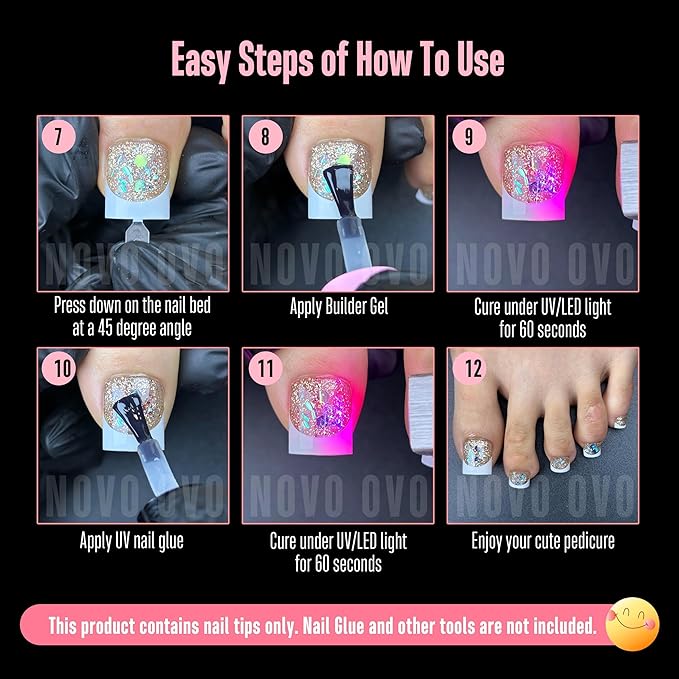 Easy Steps of How To Use

7
NOVO OVO
Press down on the nail bed at a 45 degree angle

8
NOVO OVO
Apply Builder Gel

9
NOVO OVO
Cure under UV/LED light for 60 seconds

10
NOVO OVO
Apply UV nail glue

11
NOVO OVO
Cure under UV/LED light for 60 seconds

12
NOVO OVO
Enjoy your cute pedicure

This product contains nail tips only. Nail Glue and other tools are not included.