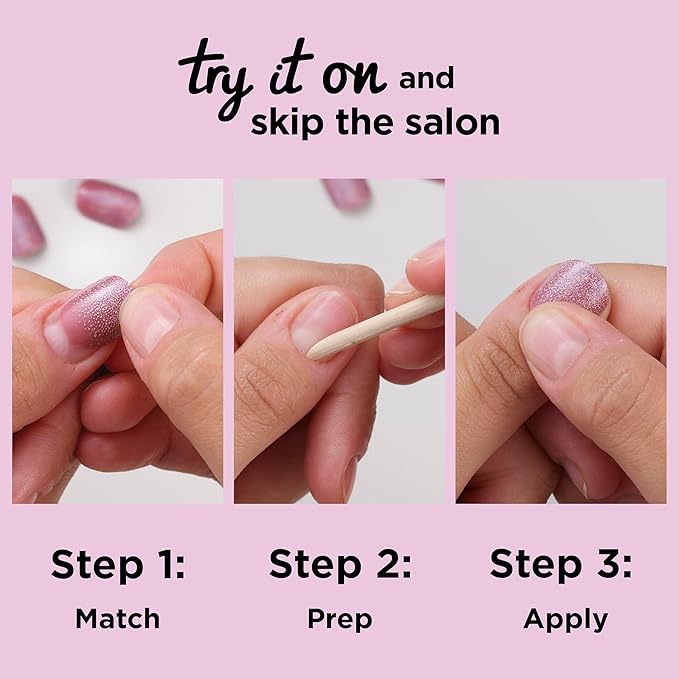 try it on and skip the salon

Step 1:
Match

Step 2:
Prep

Step 3:
Apply