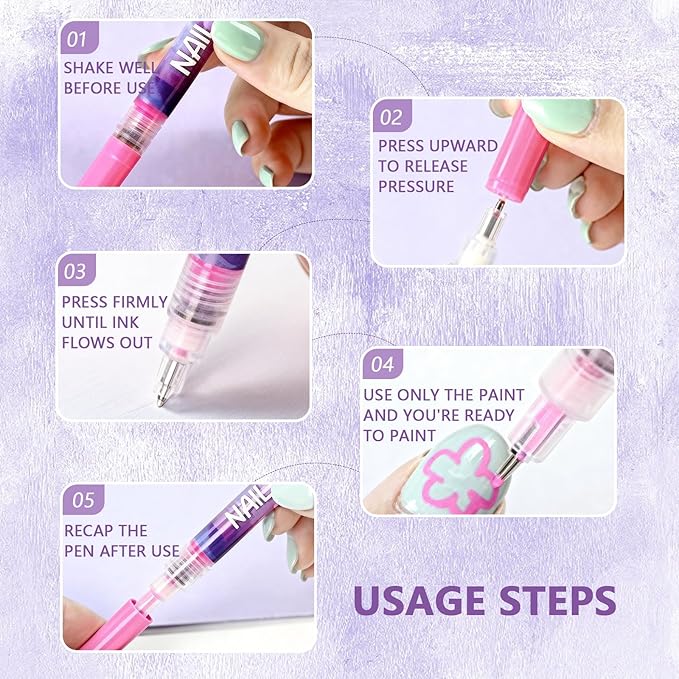 01
SHAKE WELL BEFORE USE

NAIL

02
PRESS UPWARD TO RELEASE PRESSURE

03
PRESS FIRMLY UNTIL INK FLOWS OUT

04
USE ONLY THE PAINT AND YOU'RE READY TO PAINT

05
RECAP THE PEN AFTER USE

NAIL

USAGE STEPS