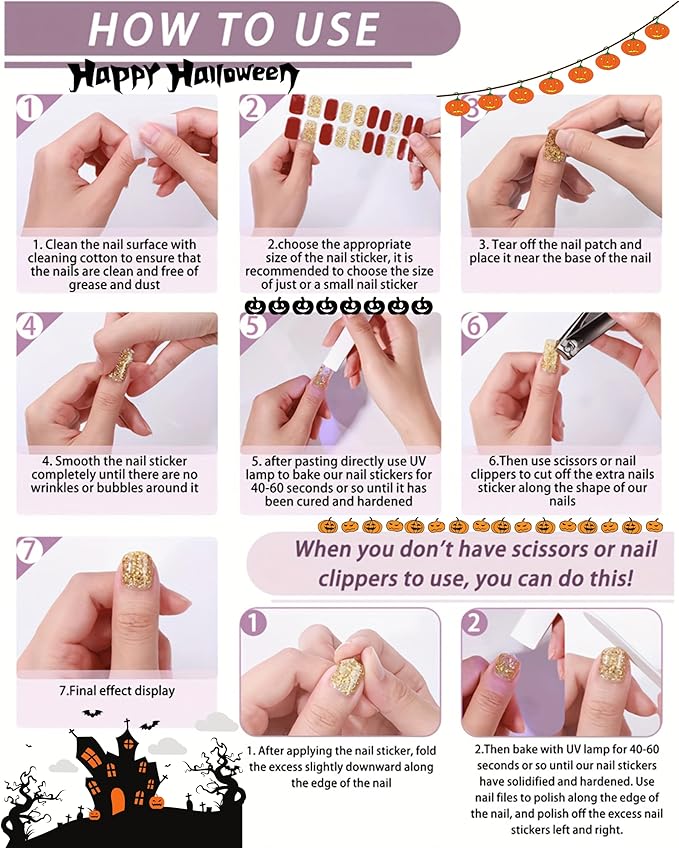 HOW TO USE

Happy Halloween

1

1. Clean the nail surface with cleaning cotton to ensure that the nails are clean and free of grease and dust

2

2.choose the appropriate size of the nail sticker, it is recommended to choose the size of just or a small nail sticker

3

3. Tear off the nail patch and place it near the base of the nail

4

4. Smooth the nail sticker completely until there are no wrinkles or bubbles around it

5

5. after pasting directly use UV lamp to bake our nail stickers for 40-60 seconds or so until it has been cured and hardened

6

6.Then use scissors or nail clippers to cut off the extra nails sticker along the shape of our nails

7

7.Final effect display

When you don't have scissors or nail clippers to use, you can do this!

1

1. After applying the nail sticker, fold the excess slightly downward along the edge of the nail

2

2.Then bake with UV lamp for 40-60 seconds or so until our nail stickers have solidified and hardened. Use nail files to polish along the edge of the nail, and polish off the excess nail stickers left and right.