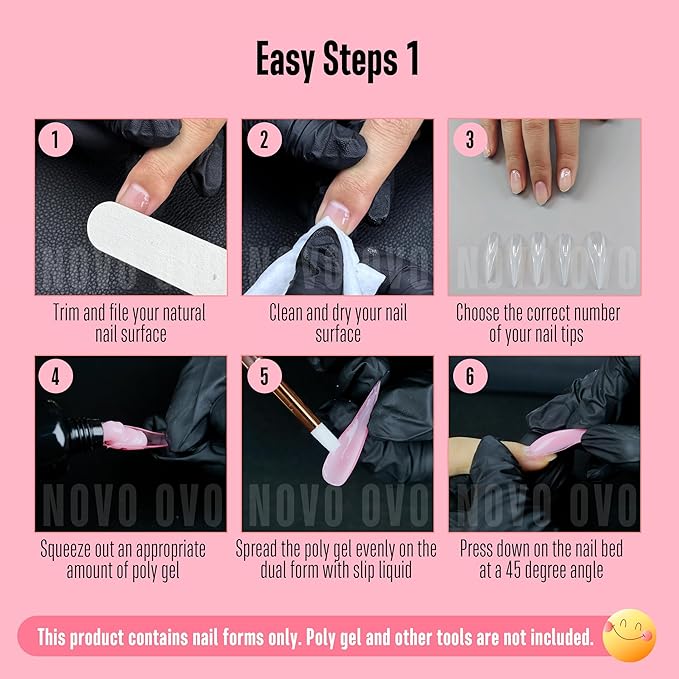 Easy Steps 1

1
NOVO OVO
Trim and file your natural nail surface

2
NOVO OVO
Clean and dry your nail surface

3
NOVO OVO
Choose the correct number of your nail tips

4
NOVO OVO
Squeeze out an appropriate amount of poly gel

5
NOVO OVO
Spread the poly gel evenly on the dual form with slip liquid

6
NOVO OVO
Press down on the nail bed at a 45 degree angle

This product contains nail forms only. Poly gel and other tools are not included.