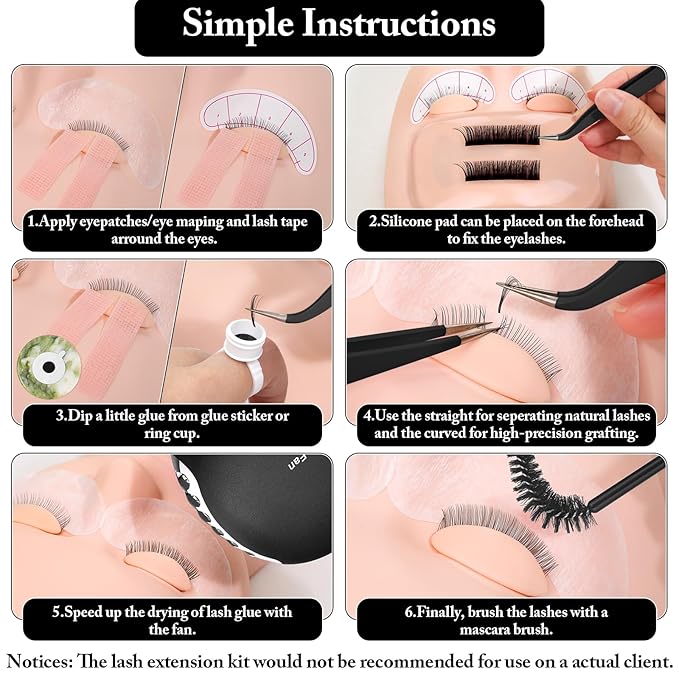 Simple Instructions

1.Apply eyepatches/eye maping and lash tape arround the eyes.

2.Silicone pad can be placed on the forehead to fix the eyelashes.

3.Dip a little glue from glue sticker or ring cup.

4.Use the straight for seperating natural lashes and the curved for high-precision grafting.

Fan

5.Speed up the drying of lash glue with the fan.

6.Finally, brush the lashes with a mascara brush.

Notices: The lash extension kit would not be recommended for use on a actual client.