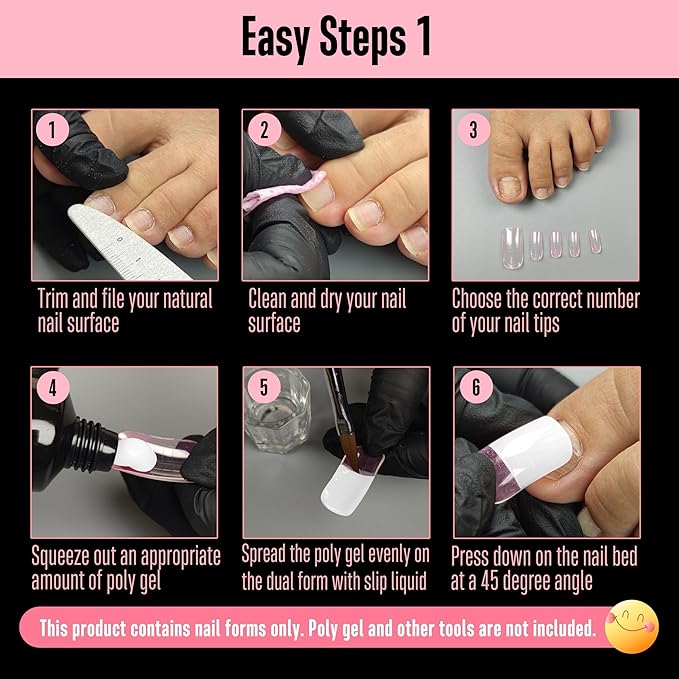 Easy Steps 1

1

Trim and file your natural nail surface

2

Clean and dry your nail surface

3

Choose the correct number of your nail tips

4

Squeeze out an appropriate amount of poly gel

5

Spread the poly gel evenly on the dual form with slip liquid

6

Press down on the nail bed at a 45 degree angle

This product contains nail forms only. Poly gel and other tools are not included.