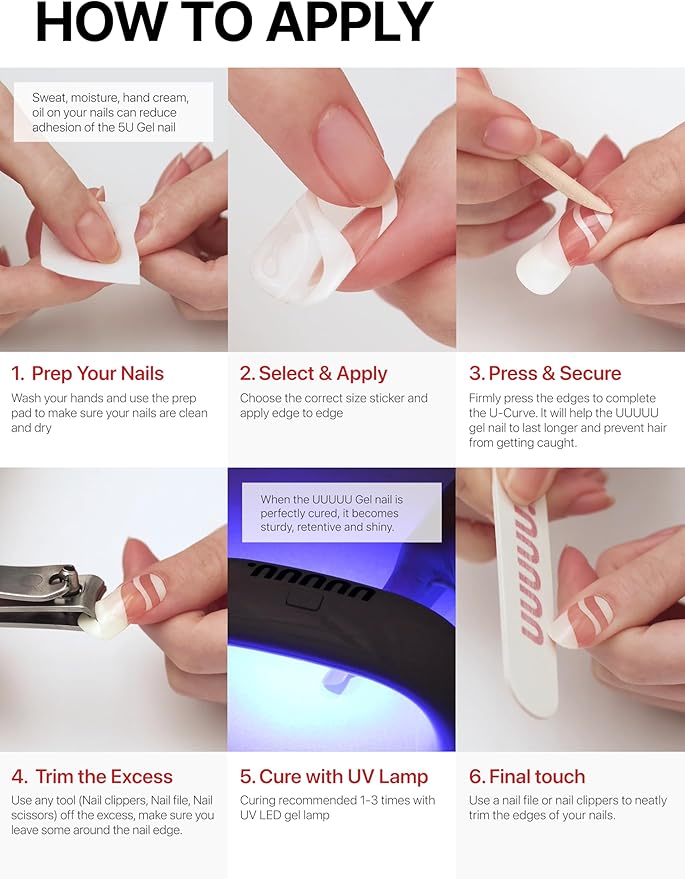 HOW TO APPLY

Sweat, moisture, hand cream, oil on your nails can reduce adhesion of the 5U Gel nail

1. Prep Your Nails
Wash your hands and use the prep pad to make sure your nails are clean and dry

2. Select & Apply
Choose the correct size sticker and apply edge to edge

3. Press & Secure
Firmly press the edges to complete the U-Curve. It will help the UUUUU gel nail to last longer and prevent hair from getting caught.

When the UUUUU Gel nail is perfectly cured, it becomes sturdy, retentive and shiny.

UUUUU

UUUUU

4. Trim the Excess
Use any tool (Nail clippers, Nail file, Nail scissors) off the excess, make sure you leave some around the nail edge.

5. Cure with UV Lamp
Curing recommended 1-3 times with UV LED gel lamp

6. Final touch
Use a nail file or nail clippers to neatly trim the edges of your nails.