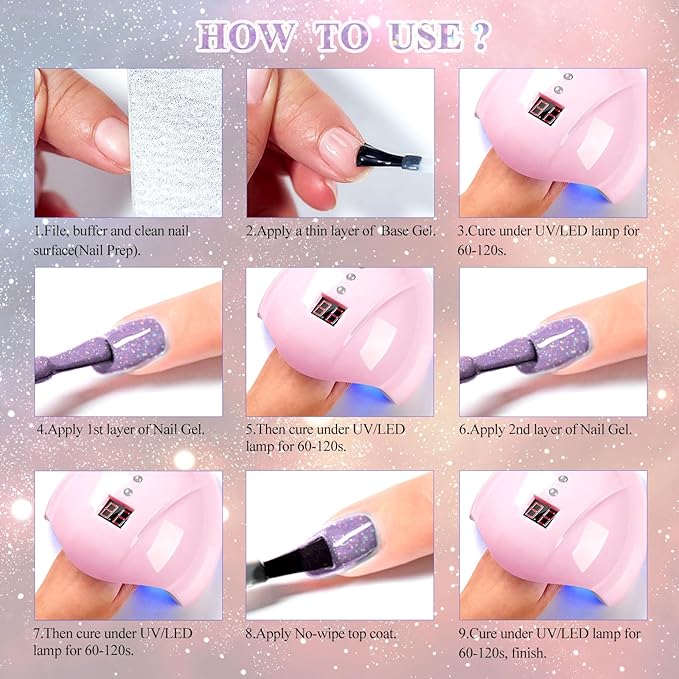 HOW TO USE ?

1.File, buffer and clean nail surface(Nail Prep).

2.Apply a thin layer of Base Gel.

3.Cure under UV/LED lamp for 60-120s.

4.Apply 1st layer of Nail Gel.

5.Then cure under UV/LED lamp for 60-120s.

6.Apply 2nd layer of Nail Gel.

7.Then cure under UV/LED lamp for 60-120s.

8.Apply No-wipe top coat.

9.Cure under UV/LED lamp for 60-120s, finish.