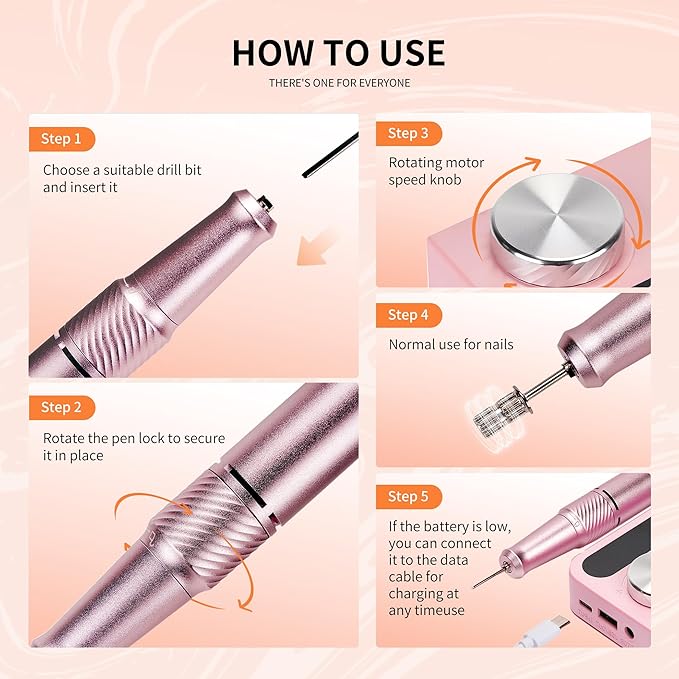 HOW TO USE

THERE'S ONE FOR EVERYONE

Step 1

Choose a suitable drill bit and insert it

Step 2

Rotate the pen lock to secure it in place

Step 3

Rotating motor speed knob

Step 4

Normal use for nails

Step 5

If the battery is low, you can connect it to the data cable for charging at any timeuse