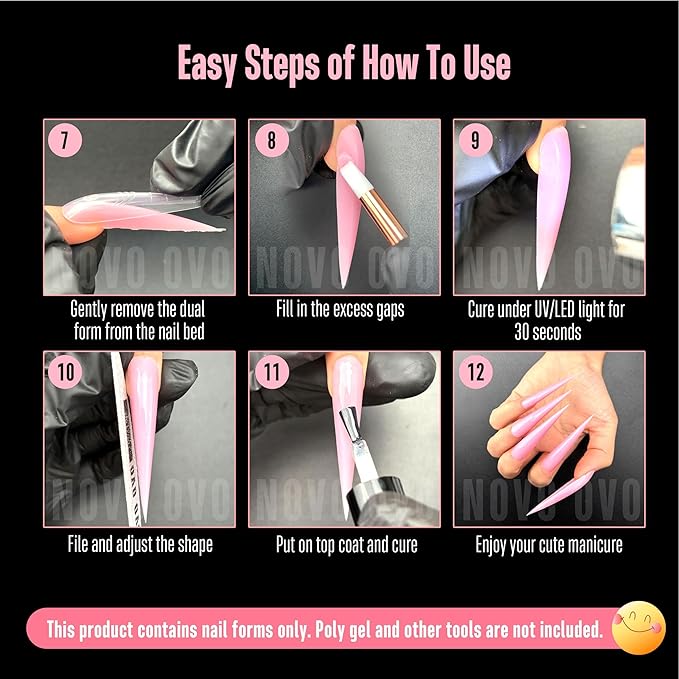 Easy Steps of How To Use

7
NOVO OVO
Gently remove the dual form from the nail bed

8
NOVO OVO
Fill in the excess gaps

9
NOVO OVO
Cure under UV/LED light for 30 seconds

10
NOVO OVO
File and adjust the shape

11
NOVO OVO
Put on top coat and cure

12
NOVO OVO
Enjoy your cute manicure

This product contains nail forms only. Poly gel and other tools are not included.