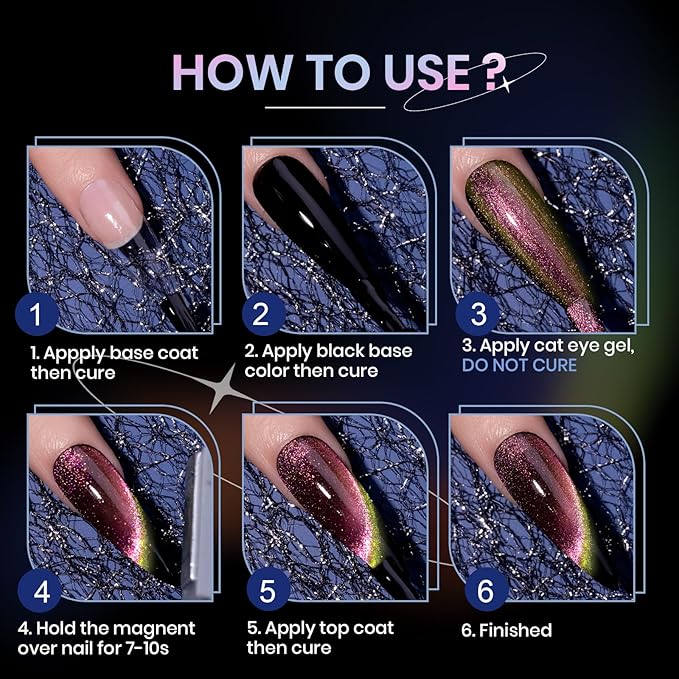 HOW TO USE ?

1

1. Appply base coat then cure

2

2. Apply black base color then cure

3

3. Apply cat eye gel, DO NOT CURE

4

4. Hold the magnent over nail for 7-10s

5

5. Apply top coat then cure

6

6. Finished