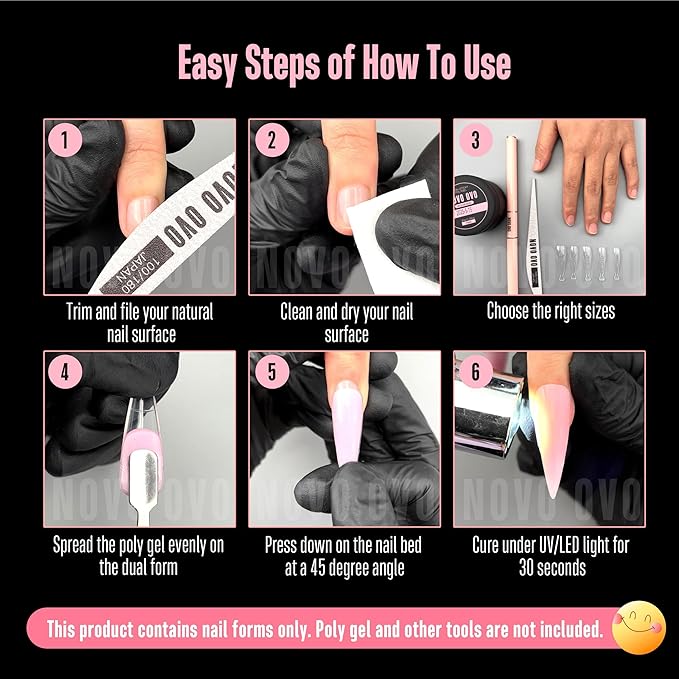 Easy Steps of How To Use

1

NOVO OVO
100/180
JAPAN

NOVO OVO

Trim and file your natural nail surface

2

NOVO OVO

Clean and dry your nail surface

3

NOVO OVO

NOVO OVO

NOVO OVO

Choose the right sizes

4

NOVO OVO

Spread the poly gel evenly on the dual form

5

NOVO OVO

Press down on the nail bed at a 45 degree angle

6

NOVO OVO

Cure under UV/LED light for 30 seconds

This product contains nail forms only. Poly gel and other tools are not included.