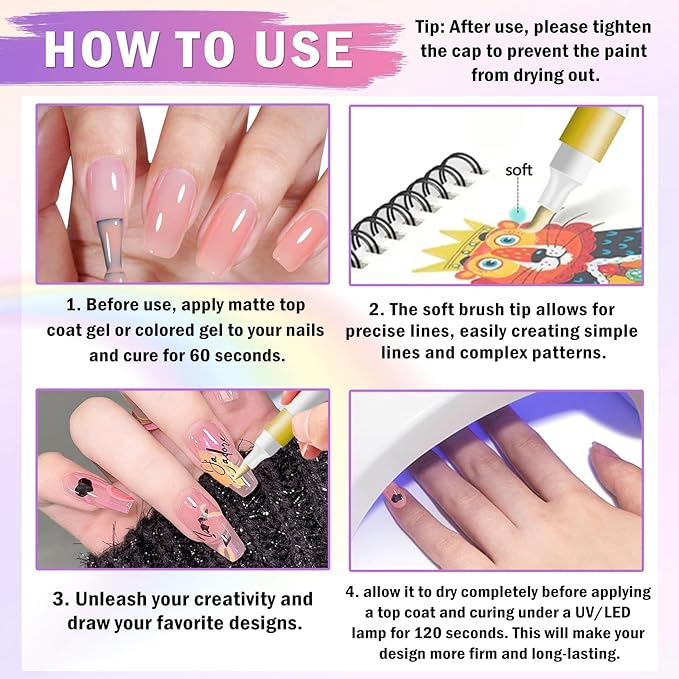 HOW TO USE

Tip: After use, please tighten the cap to prevent the paint from drying out.

soft

1. Before use, apply matte top coat gel or colored gel to your nails and cure for 60 seconds.

2. The soft brush tip allows for precise lines, easily creating simple lines and complex patterns.

3. Unleash your creativity and draw your favorite designs.

4. allow it to dry completely before applying a top coat and curing under a UV/LED lamp for 120 seconds. This will make your design more firm and long-lasting.