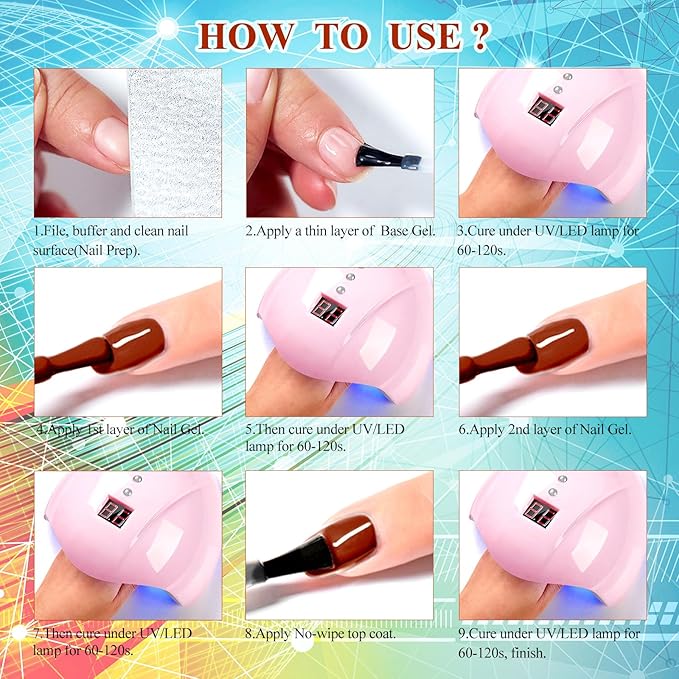 HOW TO USE ?

1.File, buffer and clean nail surface(Nail Prep).

2.Apply a thin layer of Base Gel.

3.Cure under UV/LED lamp for 60-120s.

4.Apply 1st layer of Nail Gel.

5.Then cure under UV/LED lamp for 60-120s.

6.Apply 2nd layer of Nail Gel.

7.Then cure under UV/LED lamp for 60-120s.

8.Apply No-wipe top coat.

9.Cure under UV/LED lamp for 60-120s, finish.