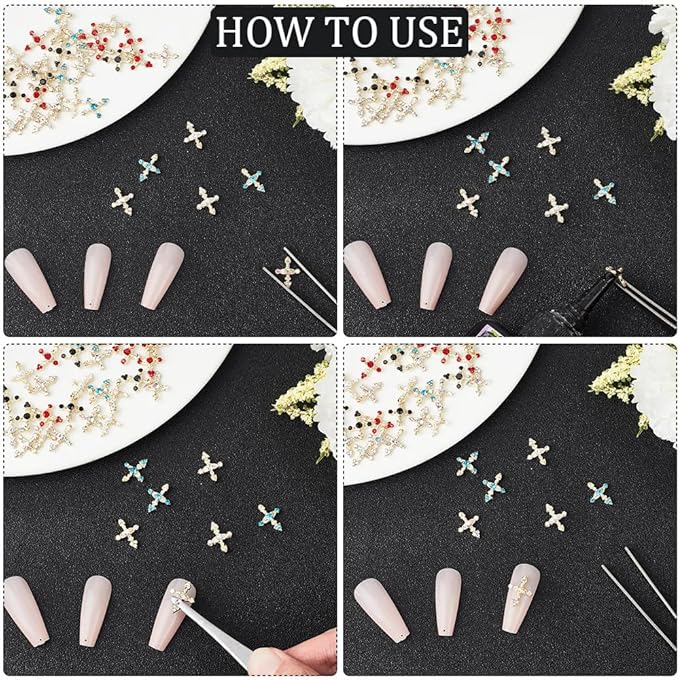 HOW TO USE