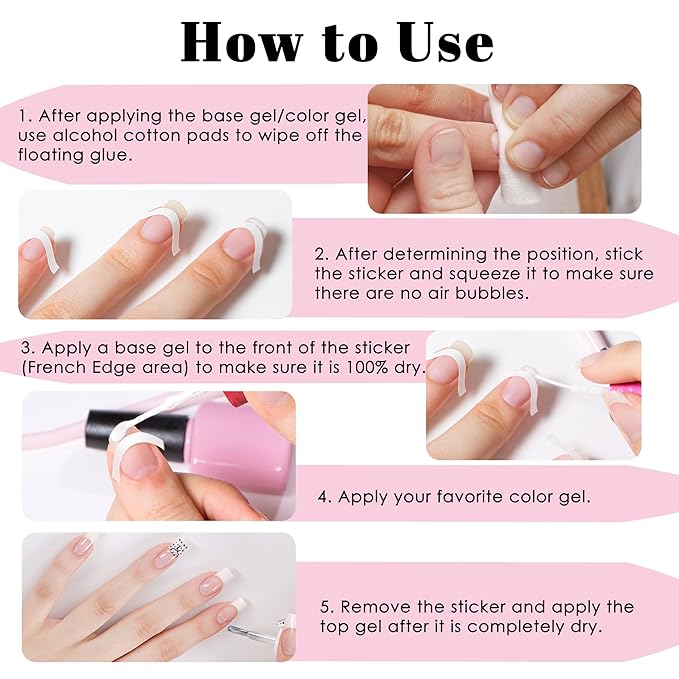 How to Use

1. After applying the base gel/color gel, use alcohol cotton pads to wipe off the floating glue.

2. After determining the position, stick the sticker and squeeze it to make sure there are no air bubbles.

3. Apply a base gel to the front of the sticker (French Edge area) to make sure it is 100% dry.

4. Apply your favorite color gel.

5. Remove the sticker and apply the top gel after it is completely dry.