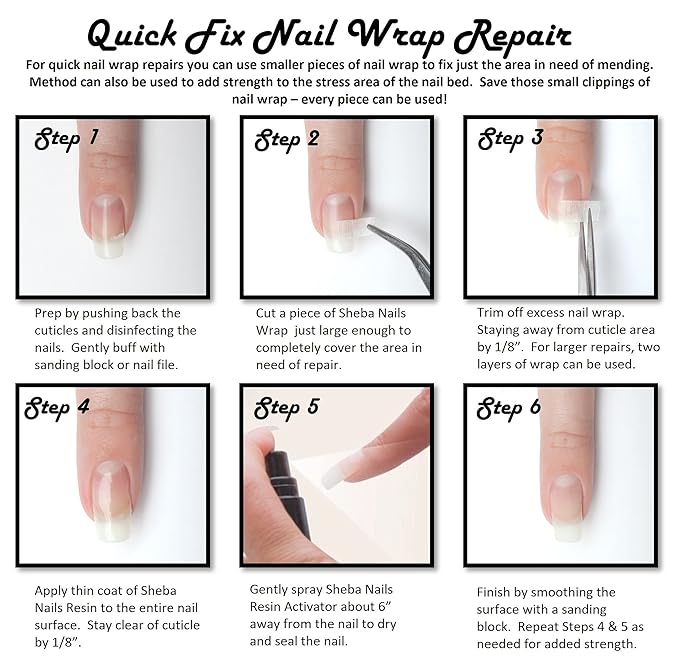 Quick Fix Nail Wrap Repair

For quick nail wrap repairs you can use smaller pieces of nail wrap to fix just the area in need of mending. Method can also be used to add strength to the stress area of the nail bed. Save those small clippings of nail wrap – every piece can be used!

Step 1

Prep by pushing back the cuticles and disinfecting the nails. Gently buff with sanding block or nail file.

Step 2

Cut a piece of Sheba Nails Wrap just large enough to completely cover the area in need of repair.

Step 3

Trim off excess nail wrap. Staying away from cuticle area by 1/8". For larger repairs, two layers of wrap can be used.

Step 4

Apply thin coat of Sheba Nails Resin to the entire nail surface. Stay clear of cuticle by 1/8".

Step 5

Gently spray Sheba Nails Resin Activator about 6" away from the nail to dry and seal the nail.

Step 6

Finish by smoothing the surface with a sanding block. Repeat Steps 4 & 5 as needed for added strength.