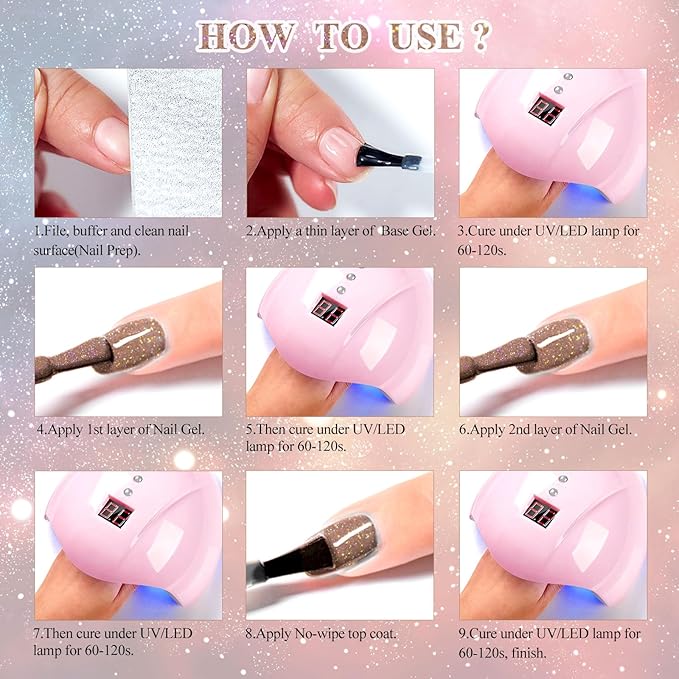 HOW TO USE ?

1.File, buffer and clean nail surface(Nail Prep).

2.Apply a thin layer of Base Gel.

3.Cure under UV/LED lamp for 60-120s.

4.Apply 1st layer of Nail Gel.

5.Then cure under UV/LED lamp for 60-120s.

6.Apply 2nd layer of Nail Gel.

7.Then cure under UV/LED lamp for 60-120s.

8.Apply No-wipe top coat.

9.Cure under UV/LED lamp for 60-120s, finish.