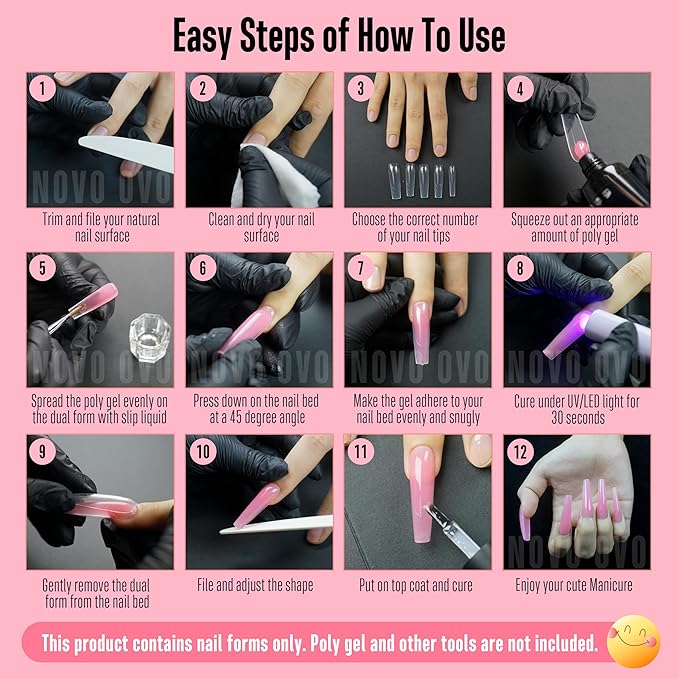 Easy Steps of How To Use

1
NOVO OVO
Trim and file your natural nail surface

2
Clean and dry your nail surface

3
Choose the correct number of your nail tips

4
Squeeze out an appropriate amount of poly gel

5
NOVO OVO
Spread the poly gel evenly on the dual form with slip liquid

6
NOVO OVO
Press down on the nail bed at a 45 degree angle

7
NOVO OVO
Make the gel adhere to your nail bed evenly and snugly

8
NOVO OVO
Cure under UV/LED light for 30 seconds

9
Gently remove the dual form from the nail bed

10
File and adjust the shape

11
Put on top coat and cure

12
NOVO OVO
Enjoy your cute Manicure

This product contains nail forms only. Poly gel and other tools are not included.