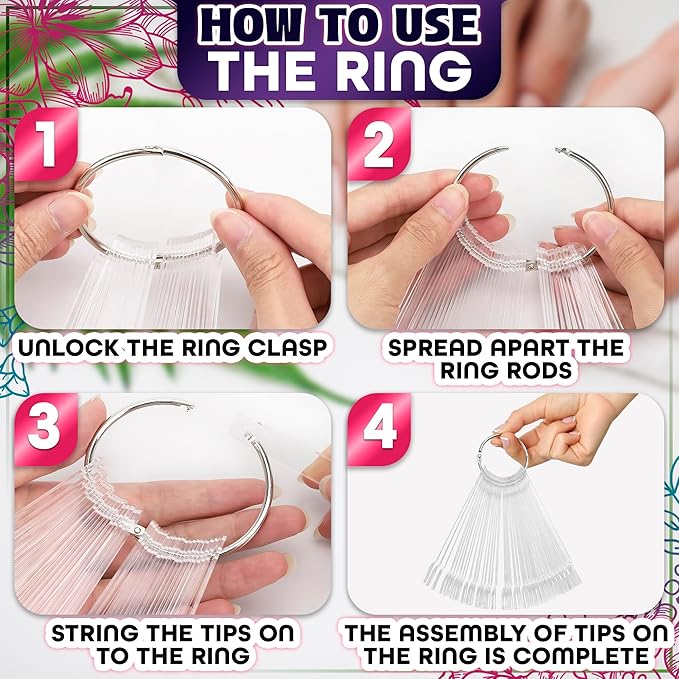 HOW TO USE THE RING

1

UNLOCK THE RING CLASP

2

SPREAD APART THE RING RODS

3

STRING THE TIPS ON TO THE RING

4

THE ASSEMBLY OF TIPS ON THE RING IS COMPLETE