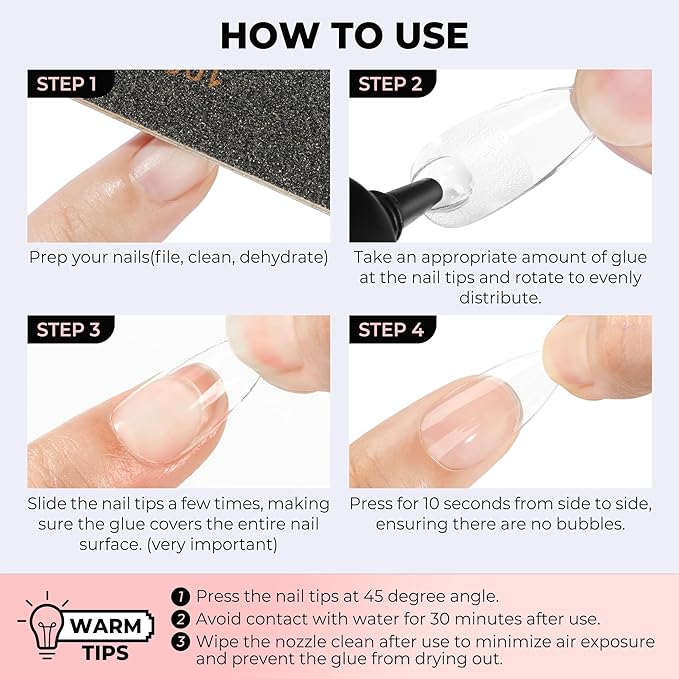 HOW TO USE

STEP 1

Prep your nails(file, clean, dehydrate)

STEP 2

Take an appropriate amount of glue at the nail tips and rotate to evenly distribute.

STEP 3

Slide the nail tips a few times, making sure the glue covers the entire nail surface. (very important)

STEP 4

Press for 10 seconds from side to side, ensuring there are no bubbles.

WARM TIPS

1 Press the nail tips at 45 degree angle.
2 Avoid contact with water for 30 minutes after use.
3 Wipe the nozzle clean after use to minimize air exposure and prevent the glue from drying out.