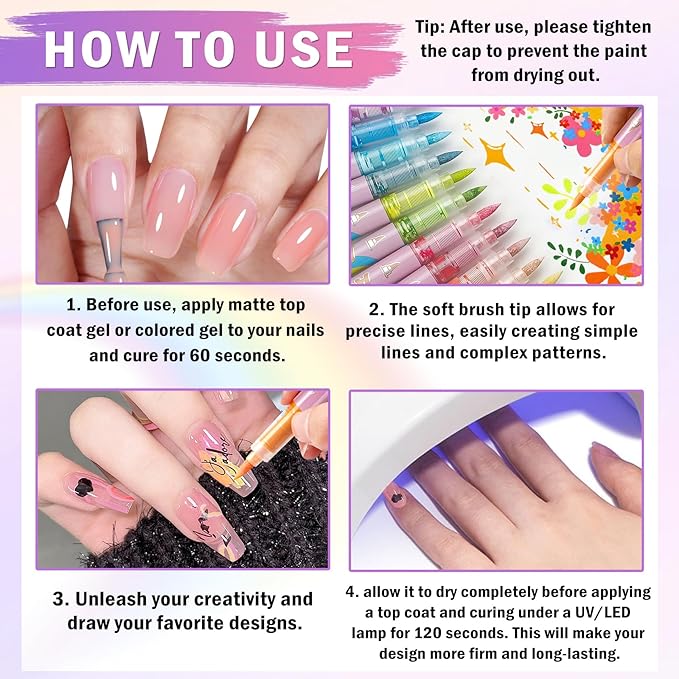 HOW TO USE

Tip: After use, please tighten the cap to prevent the paint from drying out.

1. Before use, apply matte top coat gel or colored gel to your nails and cure for 60 seconds.

2. The soft brush tip allows for precise lines, easily creating simple lines and complex patterns.

3. Unleash your creativity and draw your favorite designs.

4. allow it to dry completely before applying a top coat and curing under a UV/LED lamp for 120 seconds. This will make your design more firm and long-lasting.