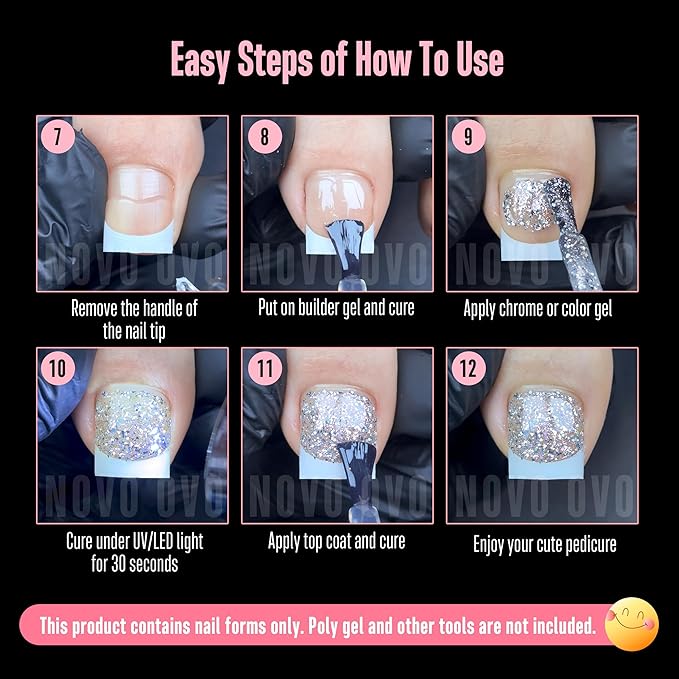 Easy Steps of How To Use

7
NOVO OVO
Remove the handle of the nail tip

8
NOVO OVO
Put on builder gel and cure

9
NOVO OVO
Apply chrome or color gel

10
NOVO OVO
Cure under UV/LED light for 30 seconds

11
NOVO OVO
Apply top coat and cure

12
NOVO OVO
Enjoy your cute pedicure

This product contains nail forms only. Poly gel and other tools are not included.