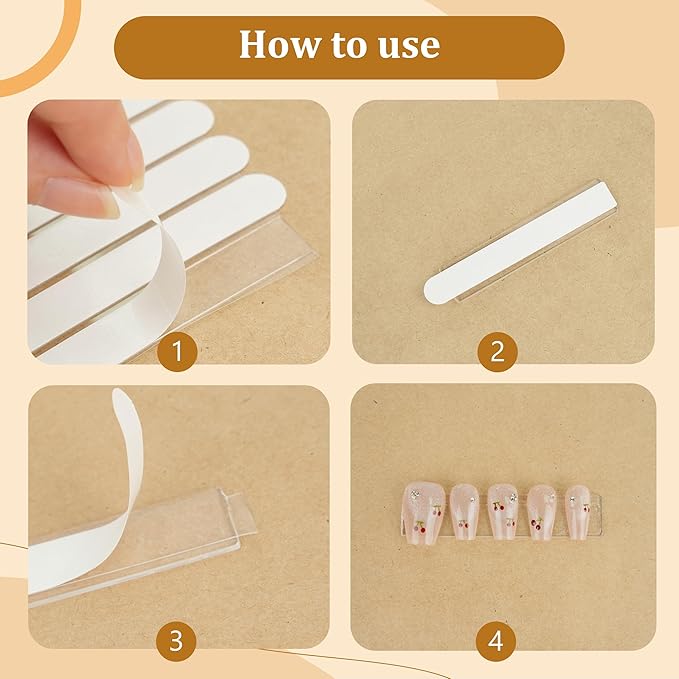 How to use

1

2

3

4