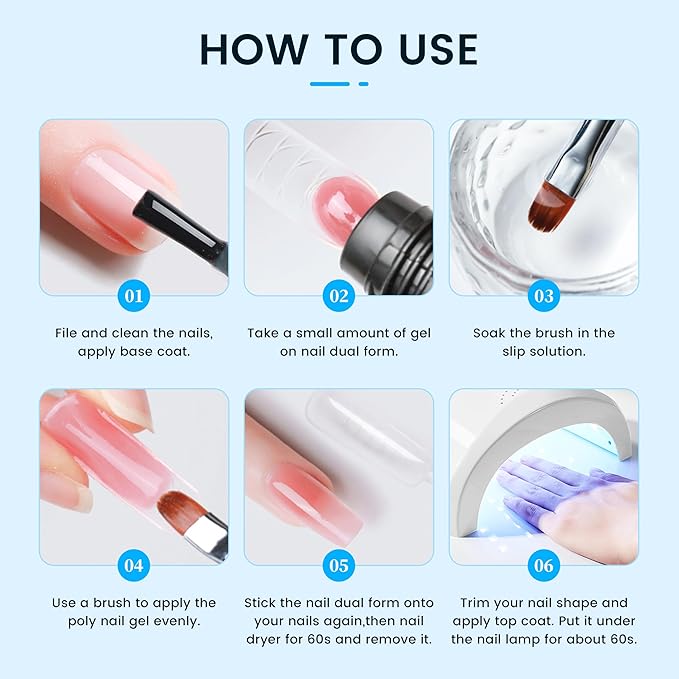 HOW TO USE

01

File and clean the nails, apply base coat.

02

Take a small amount of gel on nail dual form.

03

Soak the brush in the slip solution.

04

Use a brush to apply the poly nail gel evenly.

05

Stick the nail dual form onto your nails again,then nail dryer for 60s and remove it.

06

Trim your nail shape and apply top coat. Put it under the nail lamp for about 60s.