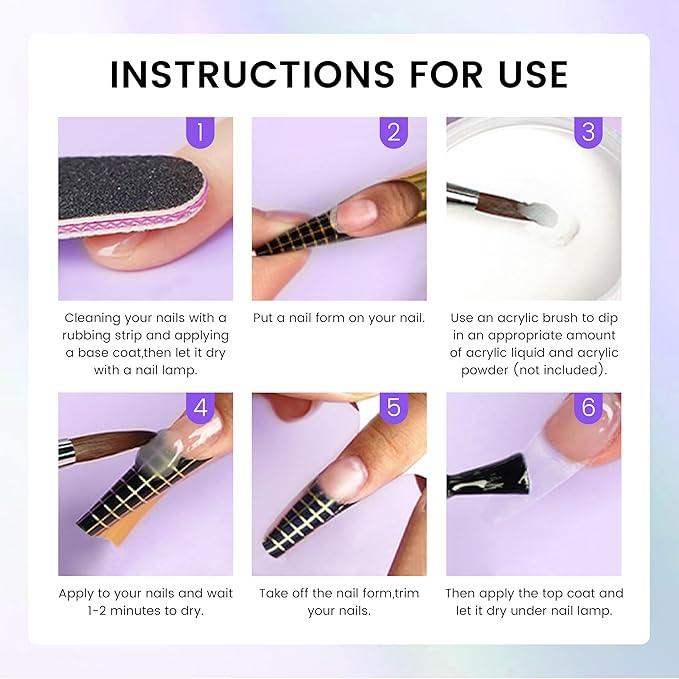 INSTRUCTIONS FOR USE

1

Cleaning your nails with a rubbing strip and applying a base coat,then let it dry with a nail lamp.

2

Put a nail form on your nail.

3

Use an acrylic brush to dip in an appropriate amount of acrylic liquid and acrylic powder (not included).

4

Apply to your nails and wait 1-2 minutes to dry.

5

Take off the nail form,trim your nails.

6

Then apply the top coat and let it dry under nail lamp.