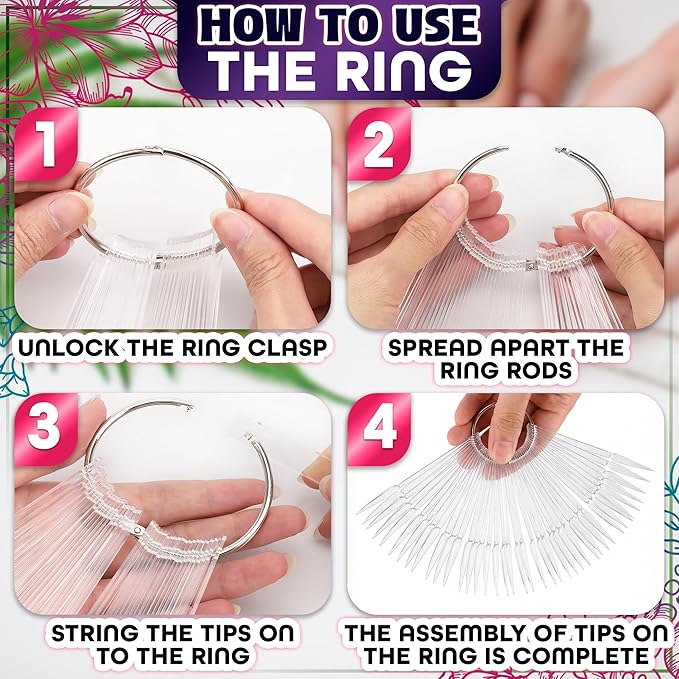 HOW TO USE THE RING

1

UNLOCK THE RING CLASP

2

SPREAD APART THE RING RODS

3

STRING THE TIPS ON TO THE RING

4

THE ASSEMBLY OF TIPS ON THE RING IS COMPLETE