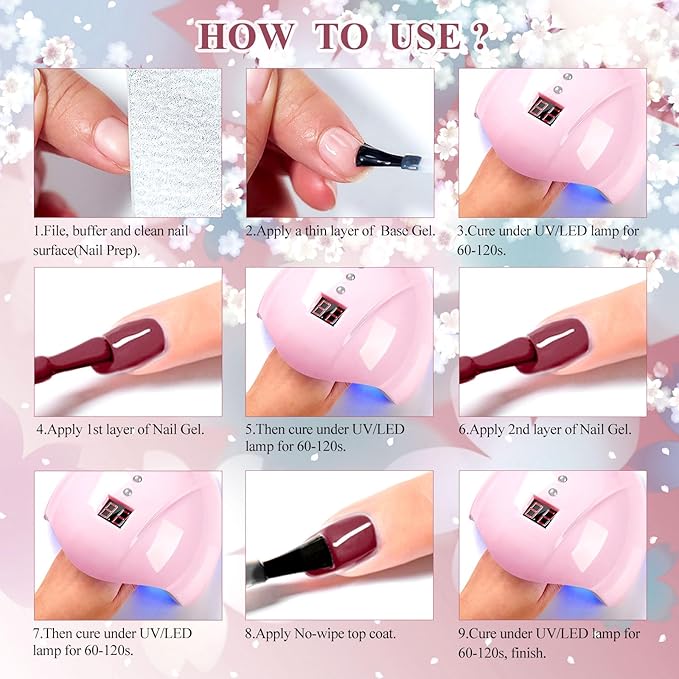 HOW TO USE ?

1.File, buffer and clean nail surface(Nail Prep).

2.Apply a thin layer of Base Gel.

3.Cure under UV/LED lamp for 60-120s.

4.Apply 1st layer of Nail Gel.

5.Then cure under UV/LED lamp for 60-120s.

6.Apply 2nd layer of Nail Gel.

7.Then cure under UV/LED lamp for 60-120s.

8.Apply No-wipe top coat.

9.Cure under UV/LED lamp for 60-120s, finish.