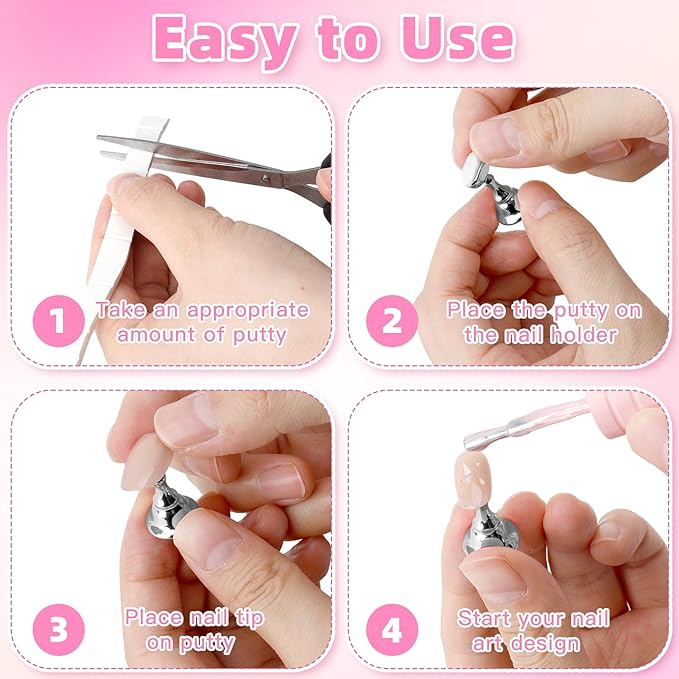 Easy to Use

1 Take an appropriate amount of putty

2 Place the putty on the nail holder

3 Place nail tip on putty

4 Start your nail art design