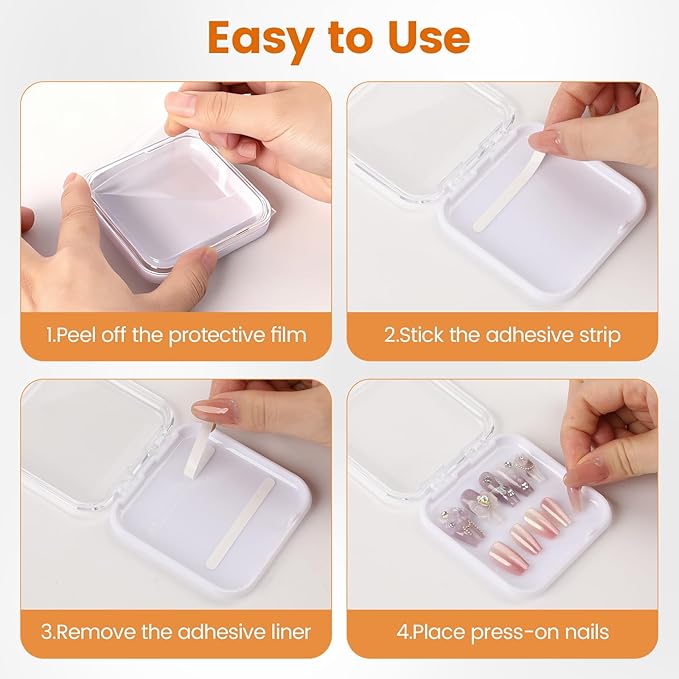 Easy to Use

1.Peel off the protective film

2.Stick the adhesive strip

3.Remove the adhesive liner

4.Place press-on nails