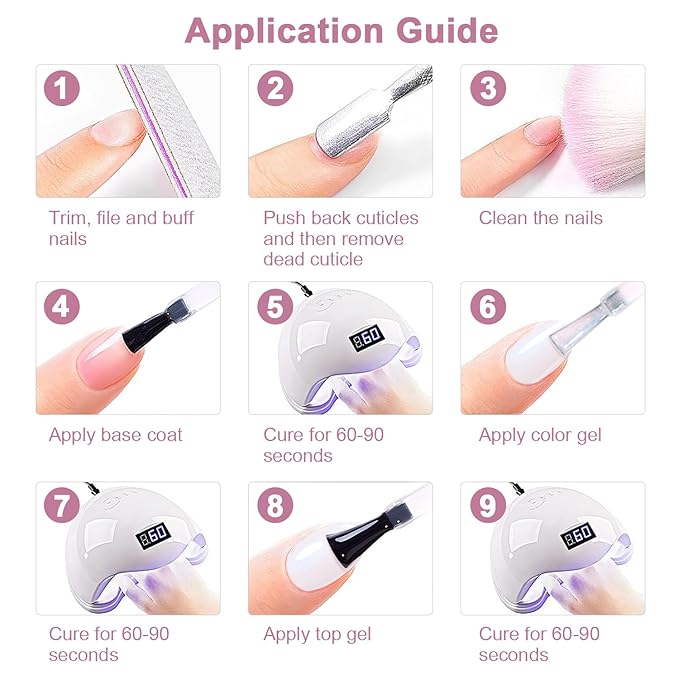 Application Guide

1

Trim, file and buff nails

2

Push back cuticles and then remove dead cuticle

3

Clean the nails

4

Apply base coat

5

60

Cure for 60-90 seconds

6

Apply color gel

7

60

Cure for 60-90 seconds

8

Apply top gel

9

60

Cure for 60-90 seconds