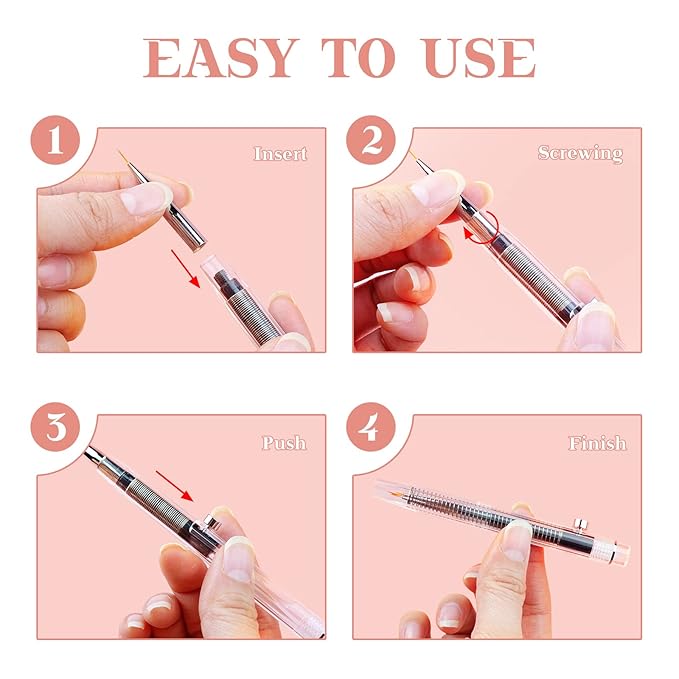 EASY TO USE

1
Insert

2
Screwing

3
Push

4
Finish