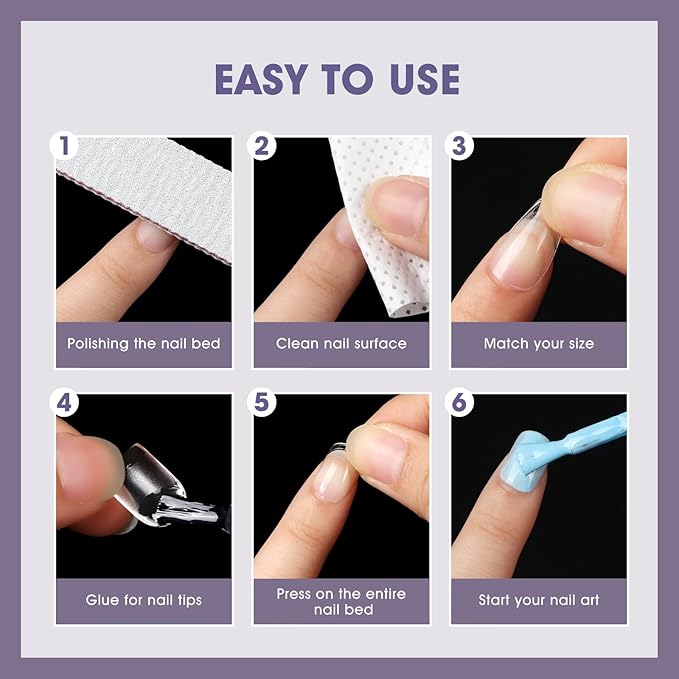 EASY TO USE

1
Polishing the nail bed

2
Clean nail surface

3
Match your size

4
Glue for nail tips

5
Press on the entire nail bed

6
Start your nail art