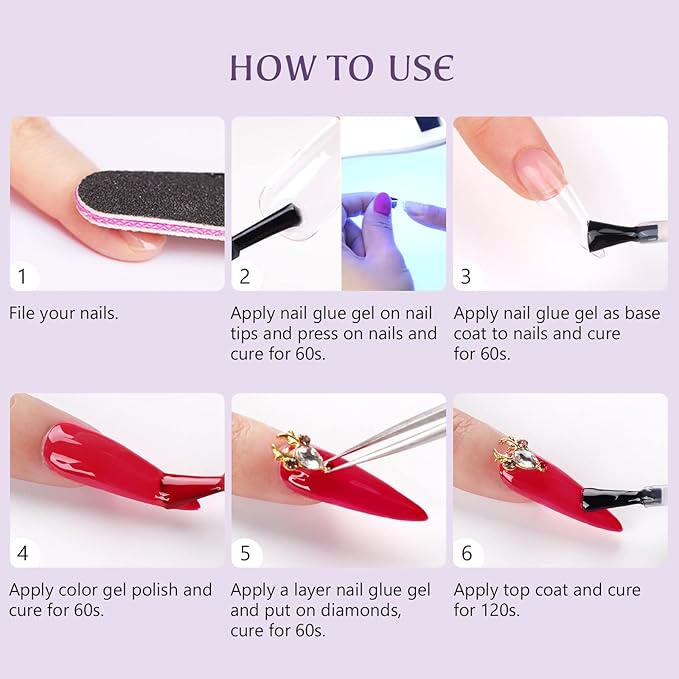 HOW TO USE

1

File your nails.

2

Apply nail glue gel on nail tips and press on nails and cure for 60s.

3

Apply nail glue gel as base coat to nails and cure for 60s.

4

Apply color gel polish and cure for 60s.

5

Apply a layer nail glue gel and put on diamonds, cure for 60s.

6

Apply top coat and cure for 120s.