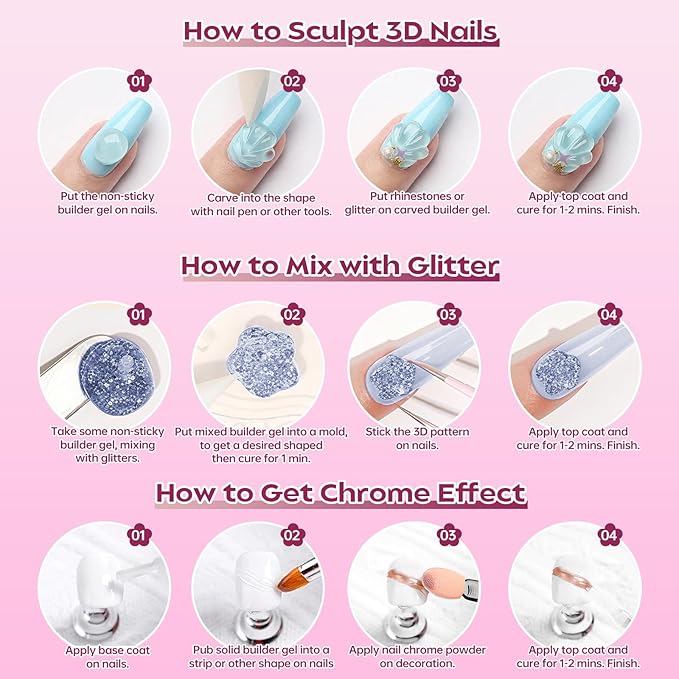 How to Sculpt 3D Nails

01
Put the non-sticky builder gel on nails.

02
Carve into the shape with nail pen or other tools.

03
Put rhinestones or glitter on carved builder gel.

04
Apply top coat and cure for 1-2 mins. Finish.

How to Mix with Glitter

01
Take some non-sticky builder gel, mixing with glitters.

02
Put mixed builder gel into a mold, to get a desired shaped then cure for 1 min.

03
Stick the 3D pattern on nails.

04
Apply top coat and cure for 1-2 mins. Finish.

How to Get Chrome Effect

01
Apply base coat on nails.

02
Pub solid builder gel into a strip or other shape on nails

03
Apply nail chrome powder on decoration.

04
Apply top coat and cure for 1-2 mins. Finish.