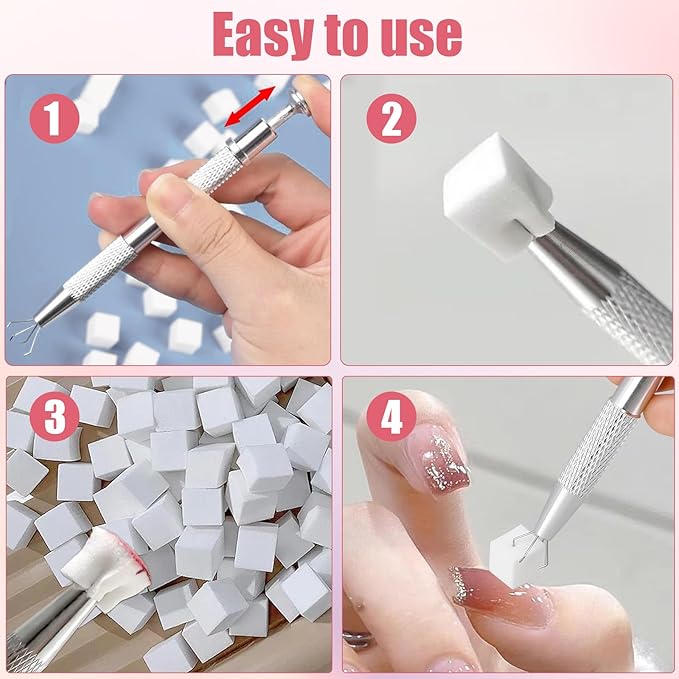 Easy to use

1

2

3

4