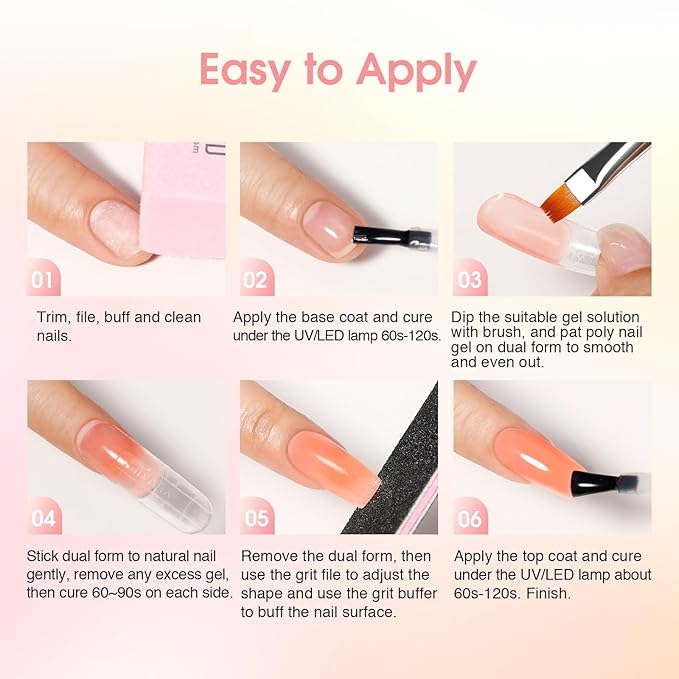 Easy to Apply

01

Trim, file, buff and clean nails.

02

Apply the base coat and cure under the UV/LED lamp 60s-120s.

03

Dip the suitable gel solution with brush, and pat poly nail gel on dual form to smooth and even out.

04

Stick dual form to natural nail gently, remove any excess gel, then cure 60~90s on each side.

05

Remove the dual form, then use the grit file to adjust the shape and use the grit buffer to buff the nail surface.

06

Apply the top coat and cure under the UV/LED lamp about 60s-120s. Finish.