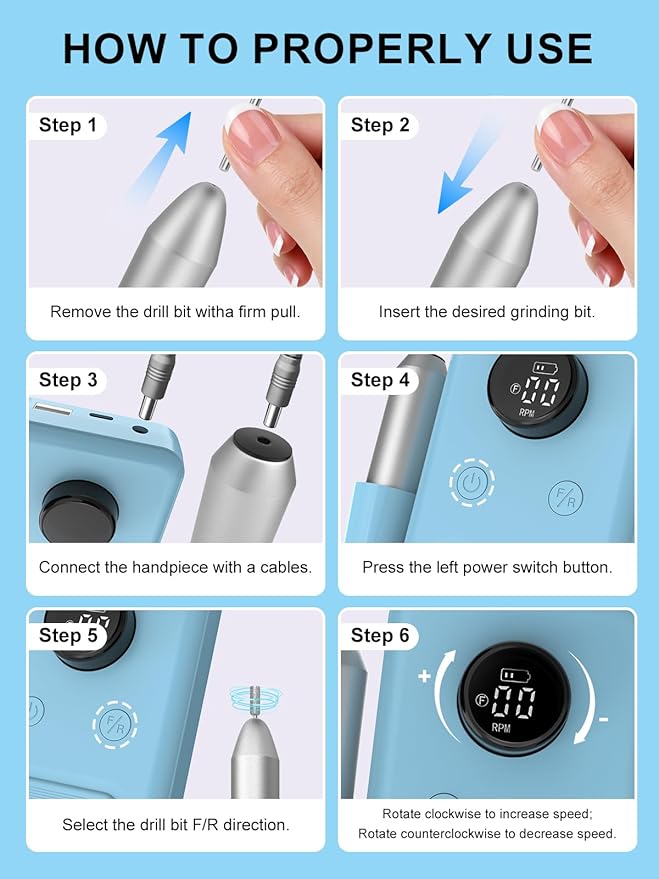 HOW TO PROPERLY USE

Step 1

Remove the drill bit witha firm pull.

Step 2

Insert the desired grinding bit.

Step 3

Connect the handpiece with a cables.

Step 4

F 00 RPM

F/R

Press the left power switch button.

Step 5

F/R

Select the drill bit F/R direction.

Step 6

+

F 00 RPM

-

Rotate clockwise to increase speed;
Rotate counterclockwise to decrease speed.