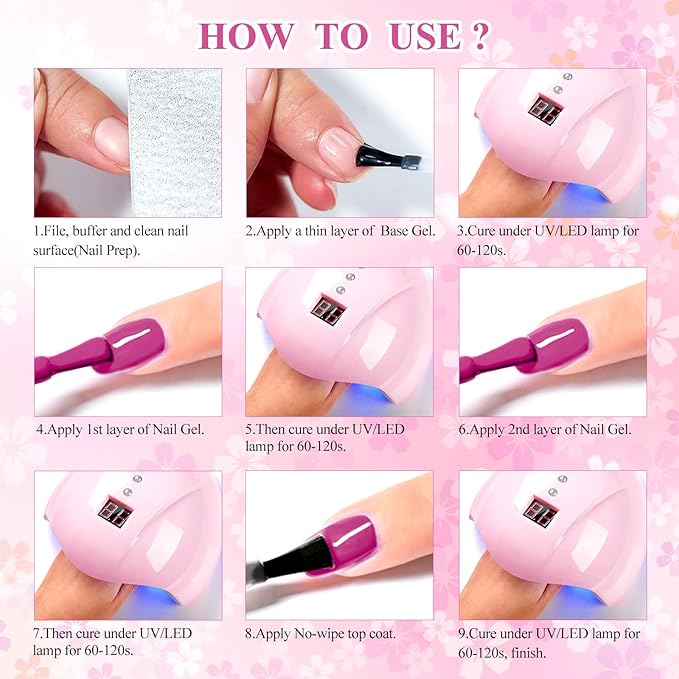 HOW TO USE ?

1.File, buffer and clean nail surface(Nail Prep).

2.Apply a thin layer of Base Gel.

3.Cure under UV/LED lamp for 60-120s.

4.Apply 1st layer of Nail Gel.

5.Then cure under UV/LED lamp for 60-120s.

6.Apply 2nd layer of Nail Gel.

7.Then cure under UV/LED lamp for 60-120s.

8.Apply No-wipe top coat.

9.Cure under UV/LED lamp for 60-120s, finish.